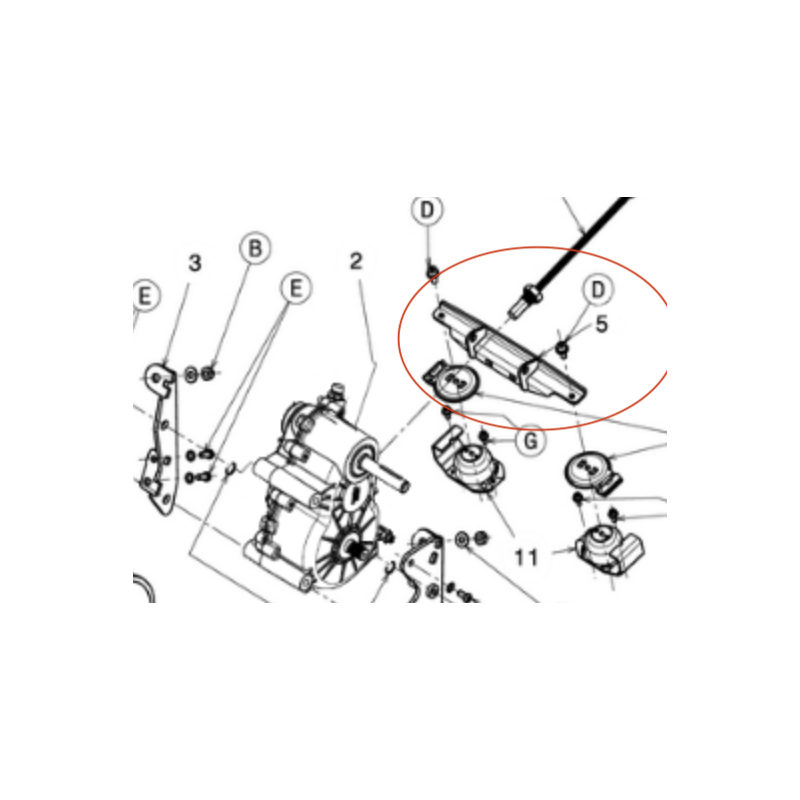 D
B
3
2
E
E
D
5
G
11